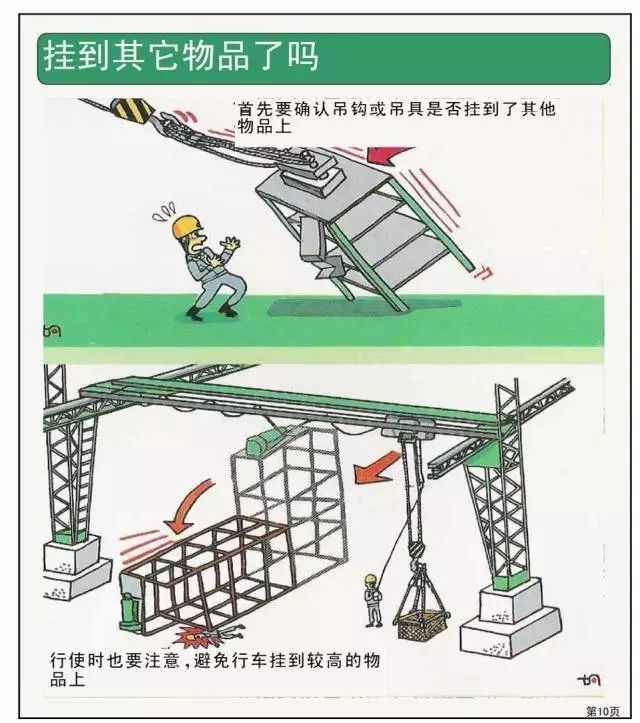 挂到其它物品了吗

首先要确认吊钩或吊具是否挂到了其他物品上

行使时也要注意，避免行车挂到较高的物品上

第10页